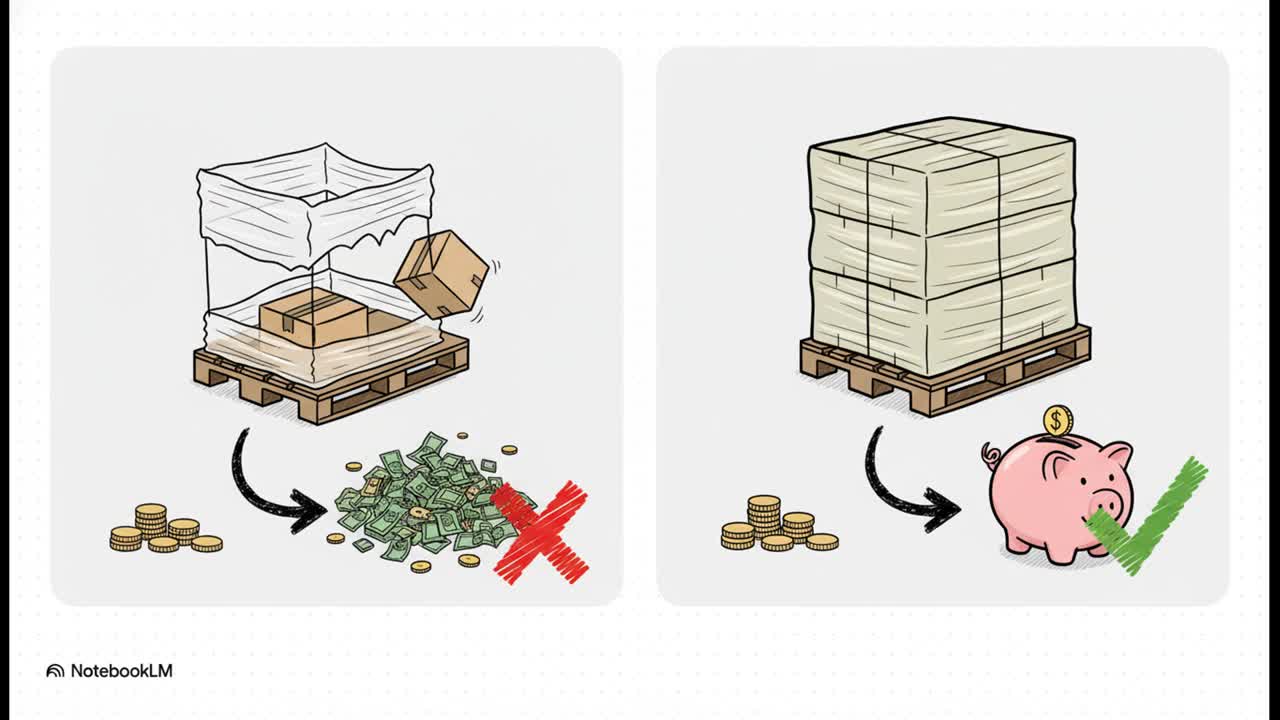 $

NotebookLM