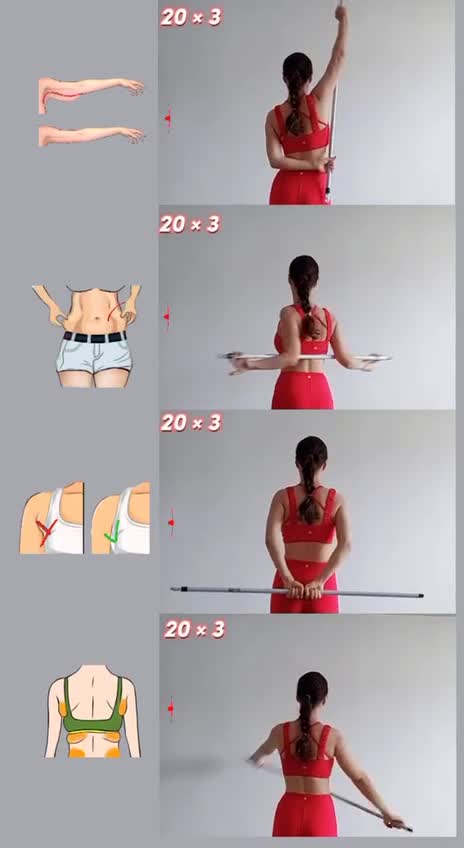 20 × 3

20 × 3

20 × 3

20 × 3