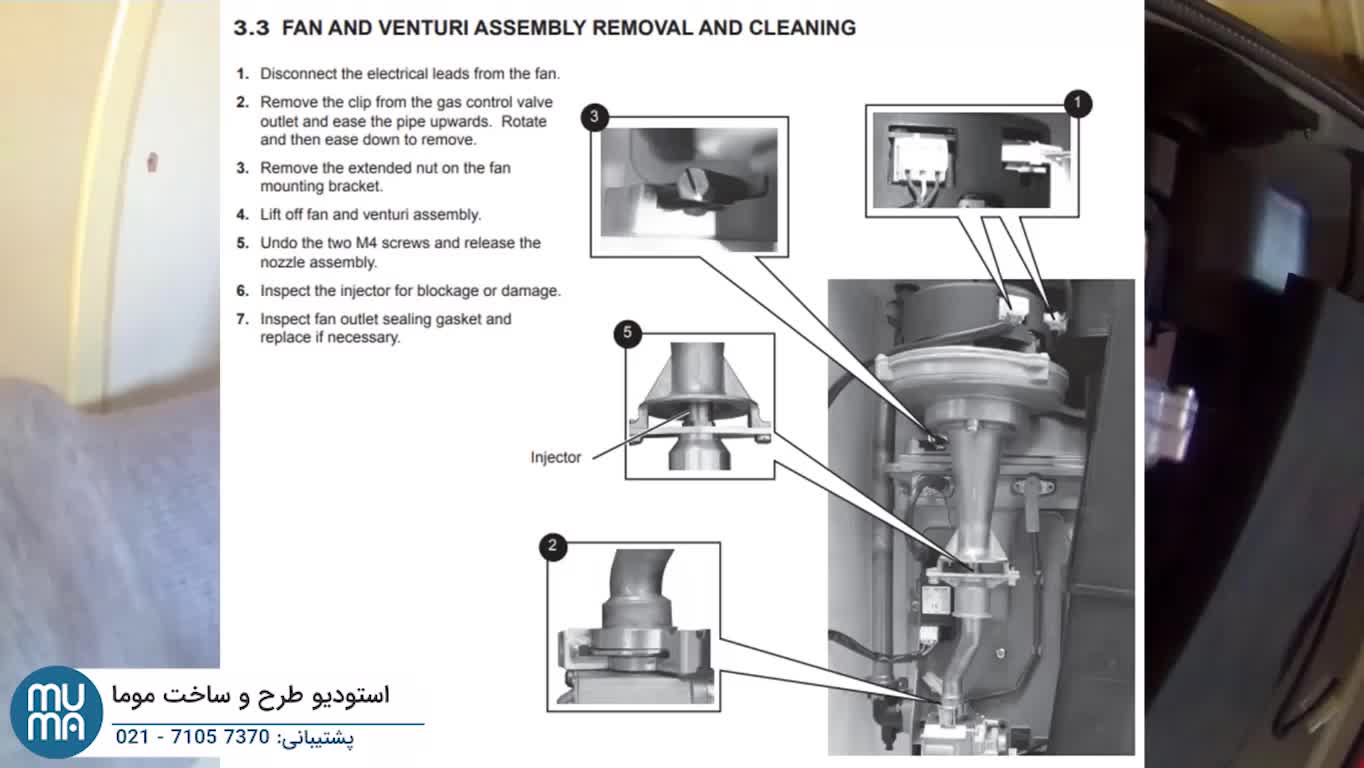 3.3 FAN AND VENTURI ASSEMBLY REMOVAL AND CLEANING

1. Disconnect the electrical leads from the fan.
2. Remove the clip from the gas control valve outlet and ease the pipe upwards. Rotate and then ease down to remove.
3. Remove the extended nut on the fan mounting bracket.
4. Lift off fan and venturi assembly.
5. Undo the two M4 screws and release the nozzle assembly.
6. Inspect the injector for blockage or damage.
7. Inspect fan outlet sealing gasket and replace if necessary.

3

1

5

Injector

2

MU
MA

استودیو طرح و ساخت موما

پشتیبانی: 7370 7105 - 021