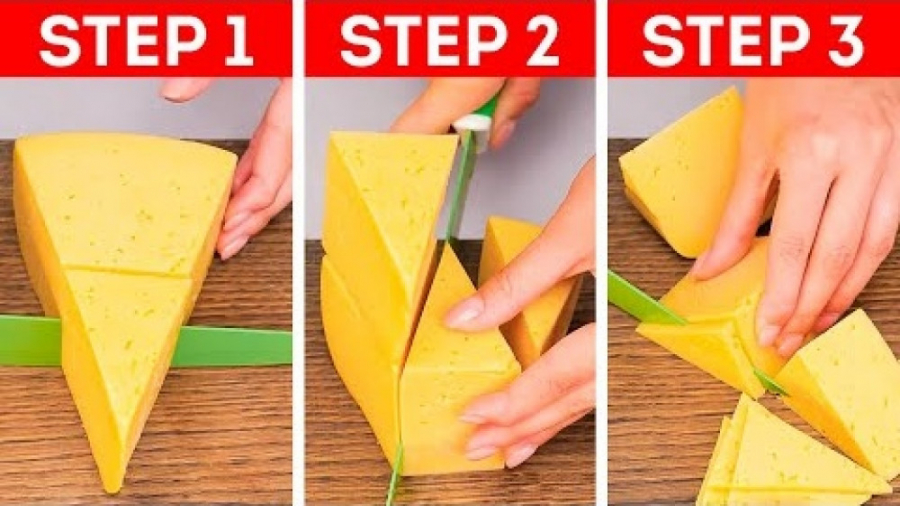 STEP 1

STEP 2

STEP 3